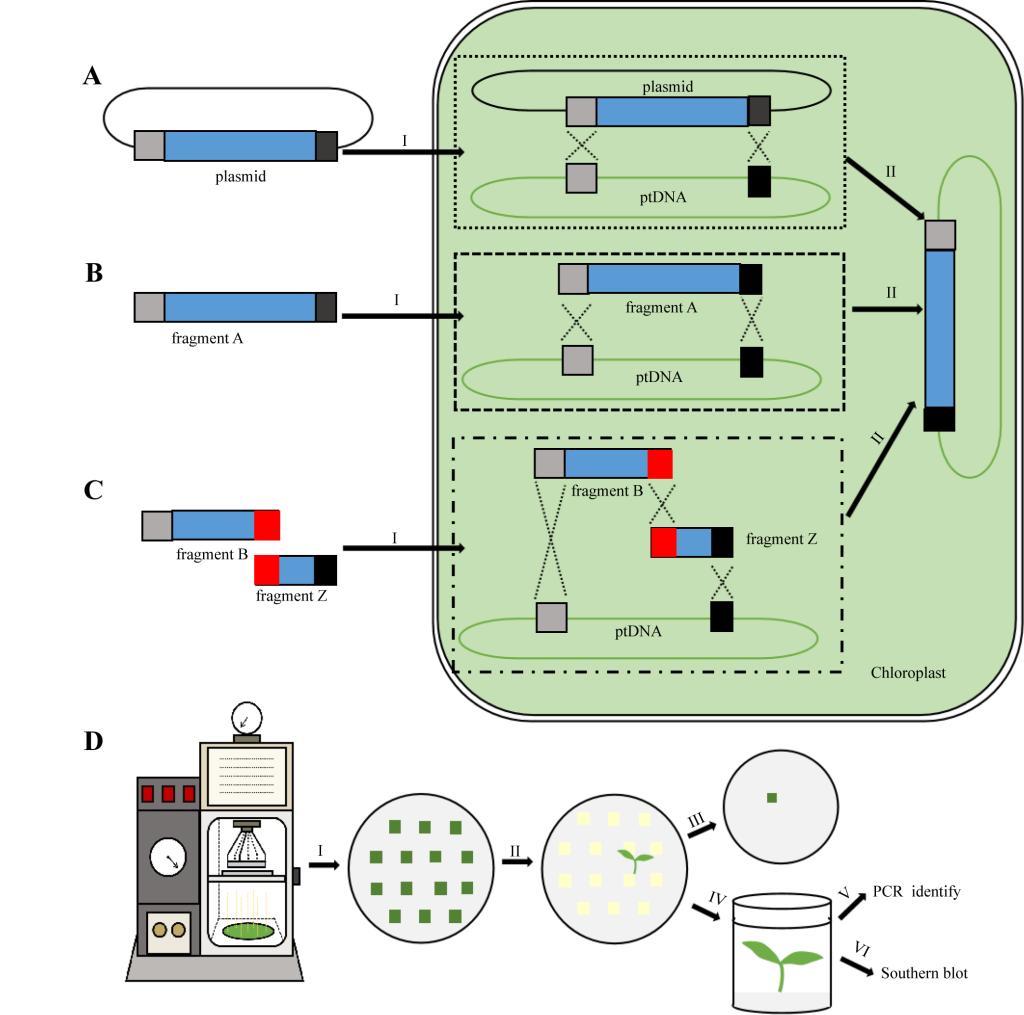 A

plasmid

I

plasmid

ptDNA

II

B

fragment A

I

fragment A

ptDNA

II

C

fragment B

fragment Z

I

fragment B

fragment Z

ptDNA

II

Chloroplast

D

I

II

III

IV

V

PCR identify

VI

Southern blot